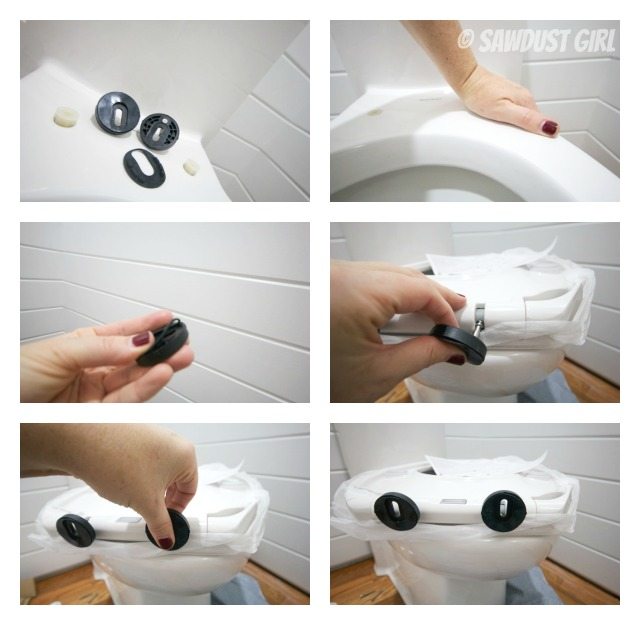 © SAWDUST GIRL